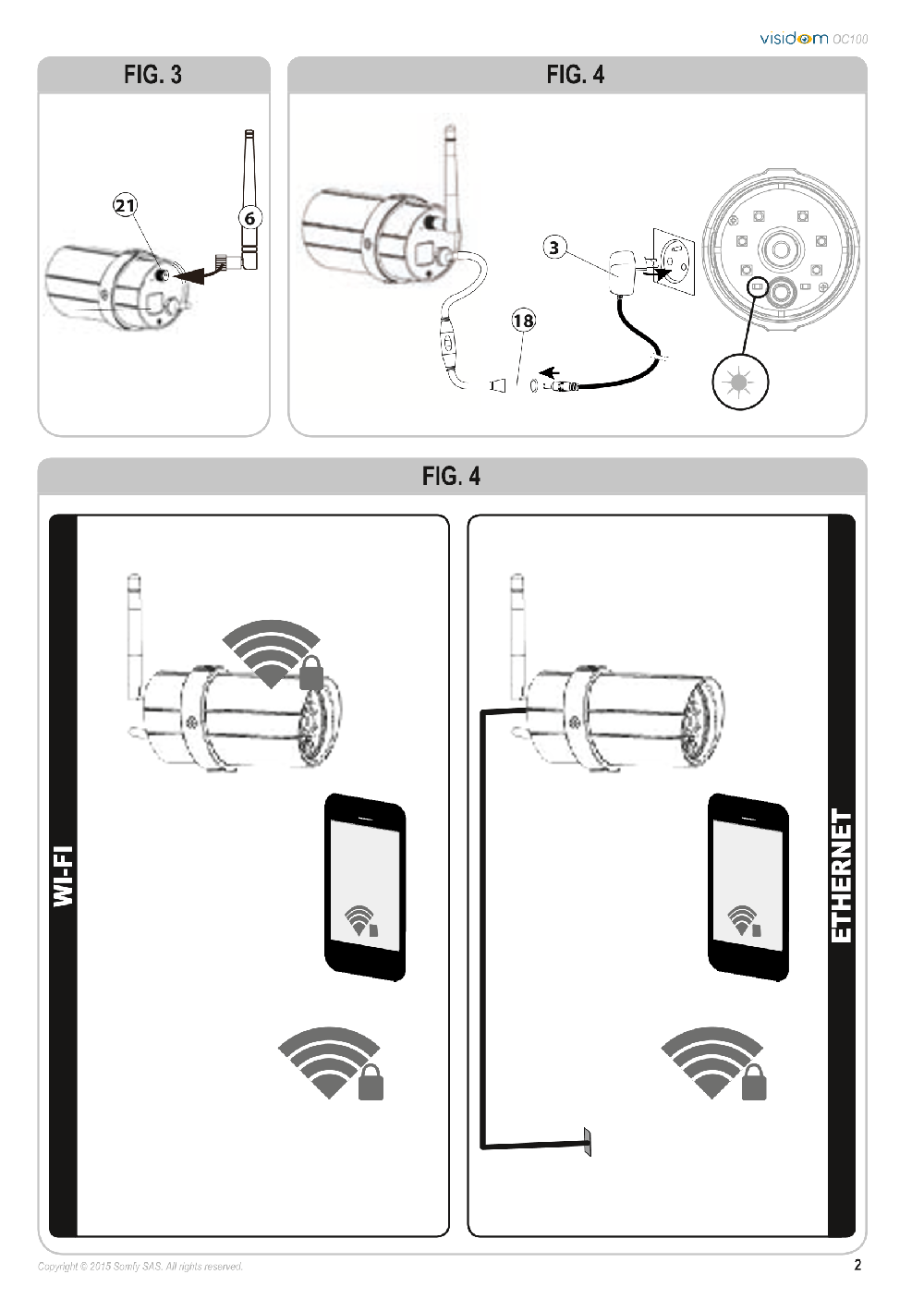 visidom OC100

FIG. 3

21

6

FIG. 4

3

18

FIG. 4

WI-FI

ETHERNET

Copyright © 2015 Somfy SAS. All rights reserved.

2